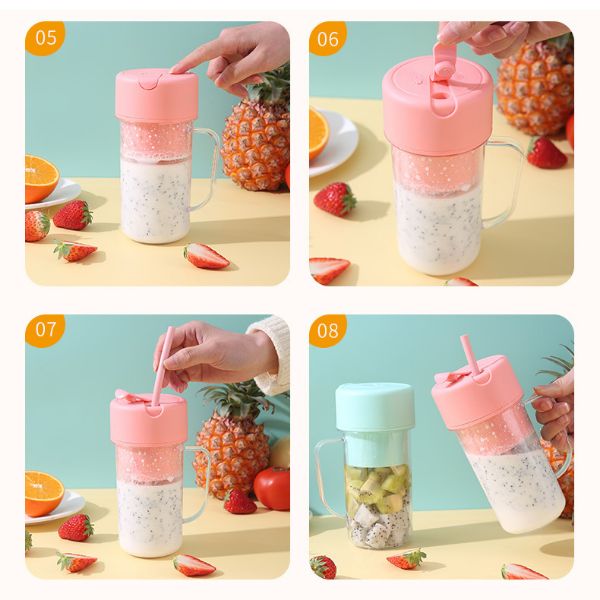 05

06

07

08